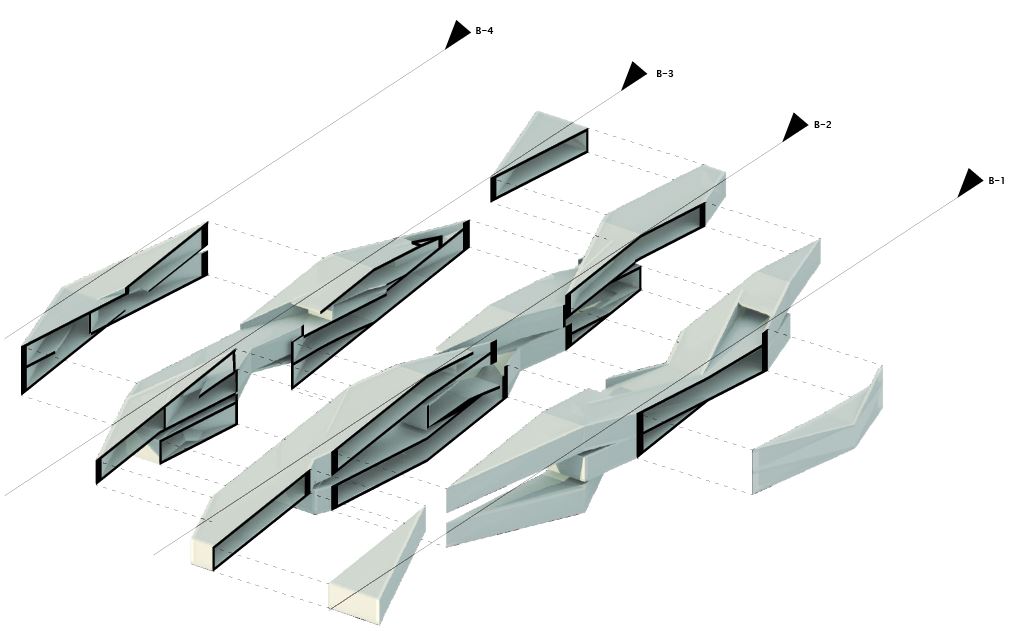 B-4

B-3

B-2

B-1