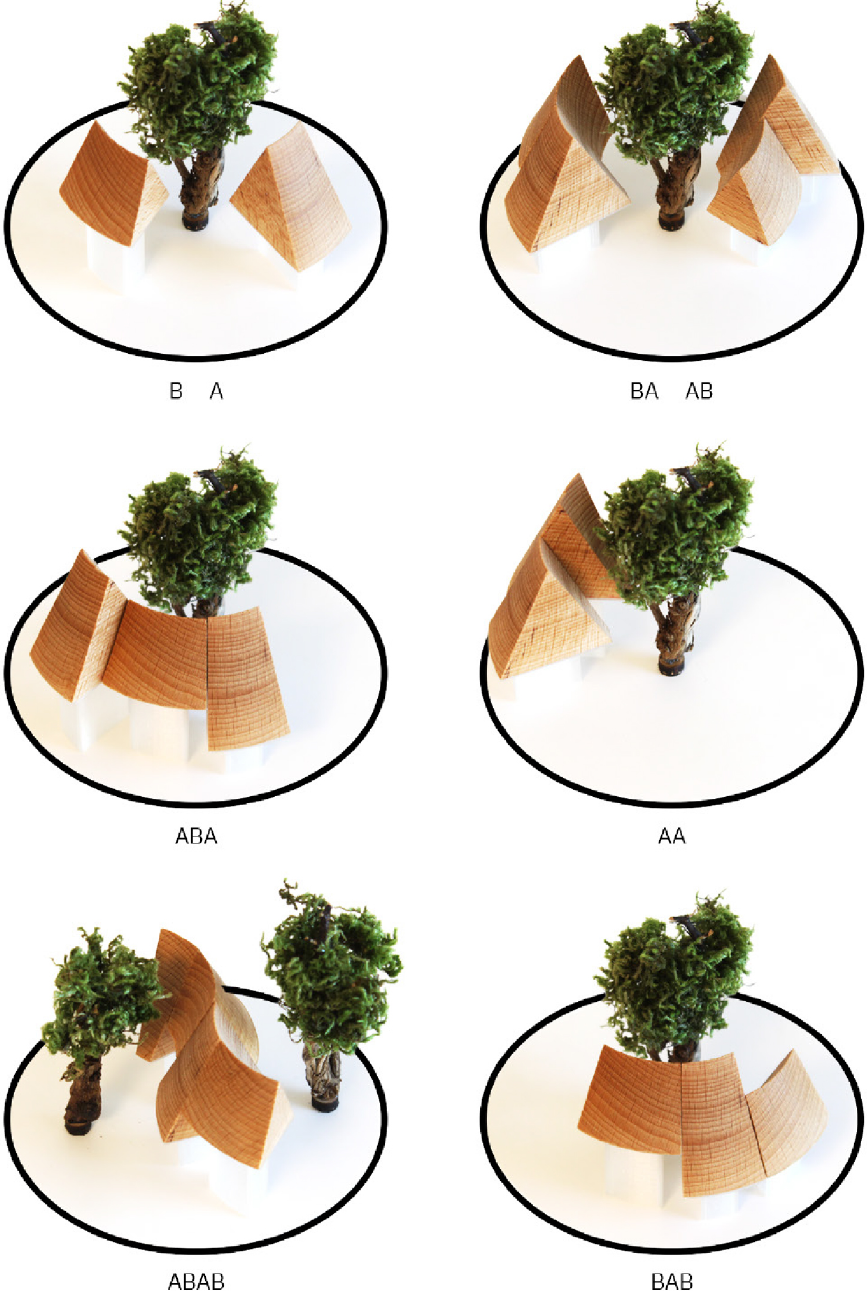 B A

BA AB

ABA

AA

ABAB

BAB