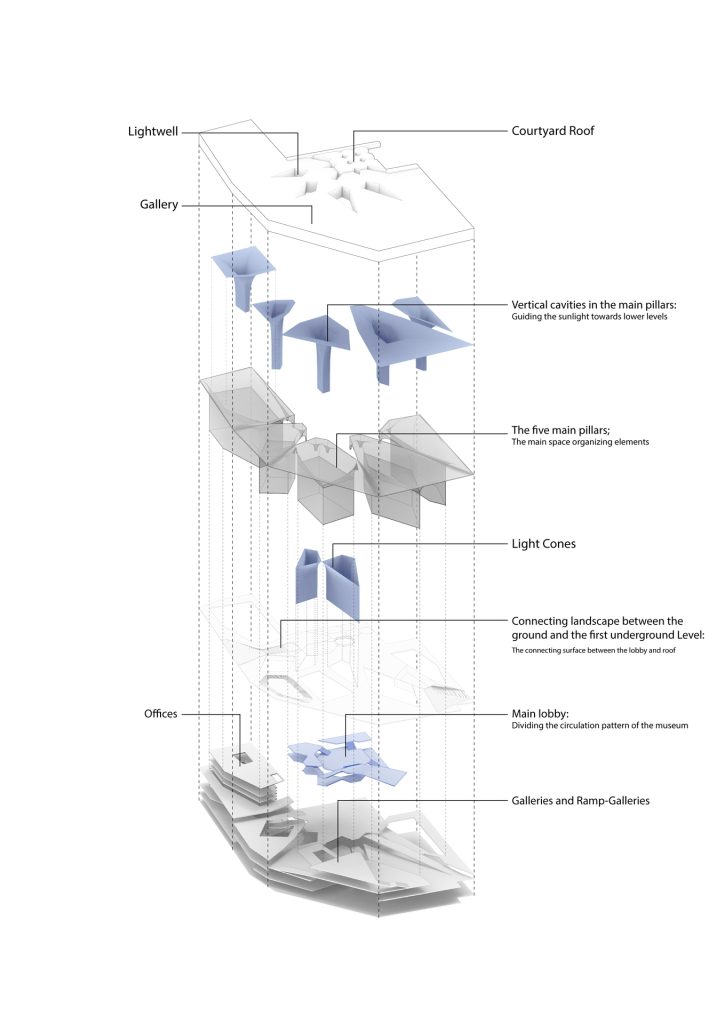 Lightwell

Courtyard Roof

Gallery

Vertical cavities in the main pillars:
Guiding the sunlight towards lower levels

The five main pillars;
The main space organizing elements

Light Cones

Connecting landscape between the ground and the first underground Level:
The connecting surface between the lobby and roof

Offices

Main lobby:
Dividing the circulation pattern of the museum

Galleries and Ramp-Galleries