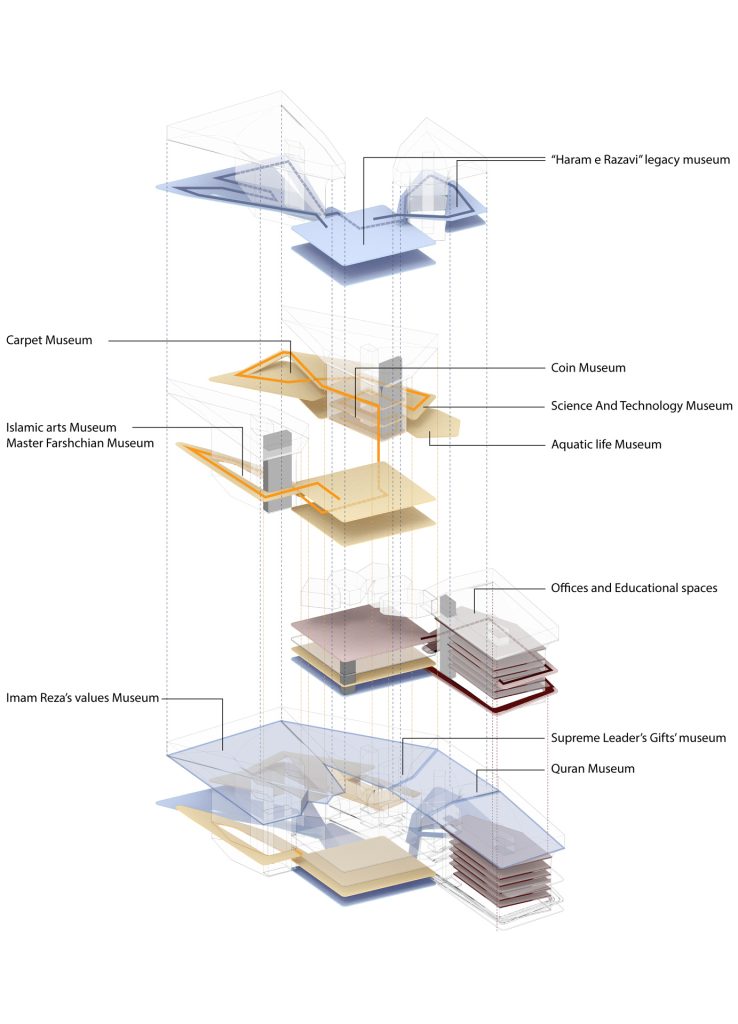 "Haram e Razavi" legacy museum

Carpet Museum

Coin Museum

Science And Technology Museum

Islamic arts Museum
Master Farshchian Museum

Aquatic life Museum

Offices and Educational spaces

Imam Reza's values Museum

Supreme Leader's Gifts' museum

Quran Museum